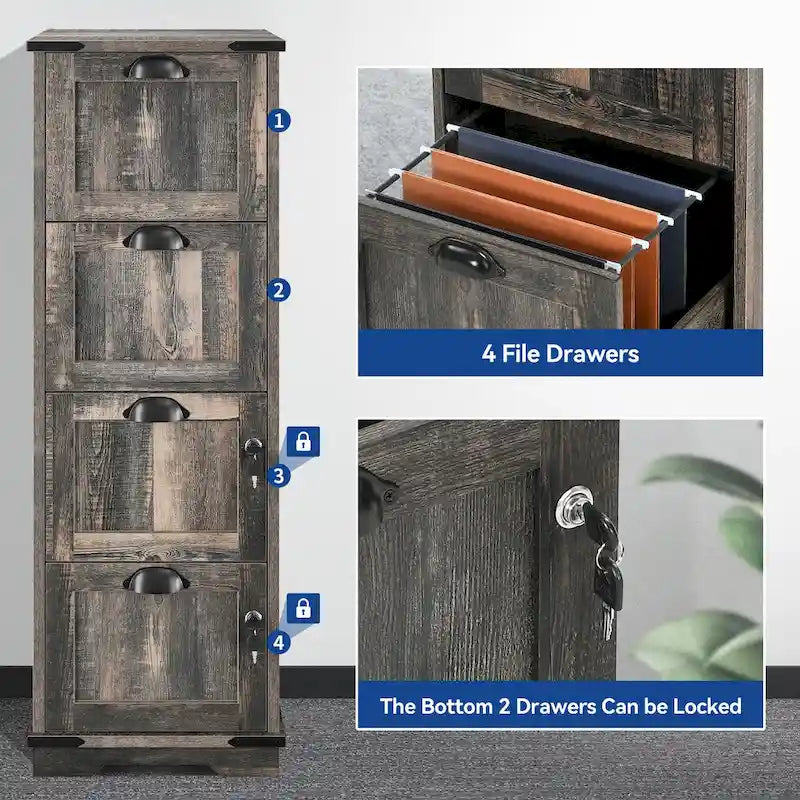 1

2

3

4

4 File Drawers

The Bottom 2 Drawers Can be Locked