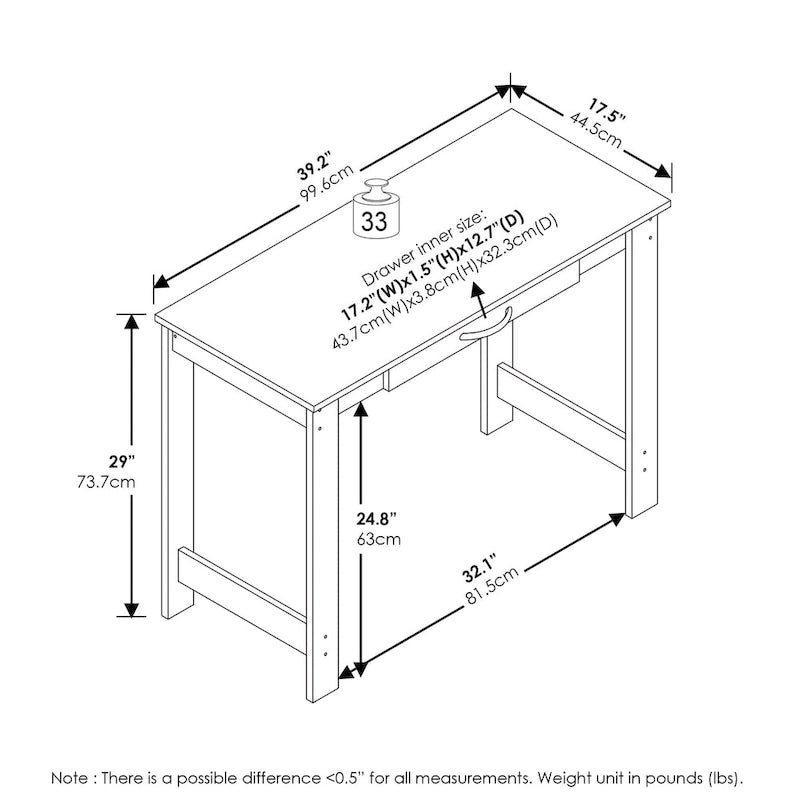 39.2"
99.6cm

17.5"
44.5cm

33

Drawer inner size:
17.2"(W)x1.5"(H)x12.7"(D)
43.7cm(W)x3.8cm(H)x32.3cm(D)

29"
73.7cm

24.8"
63cm

32.1"
81.5cm

Note : There is a possible difference <0.5" for all measurements. Weight unit in pounds (lbs).