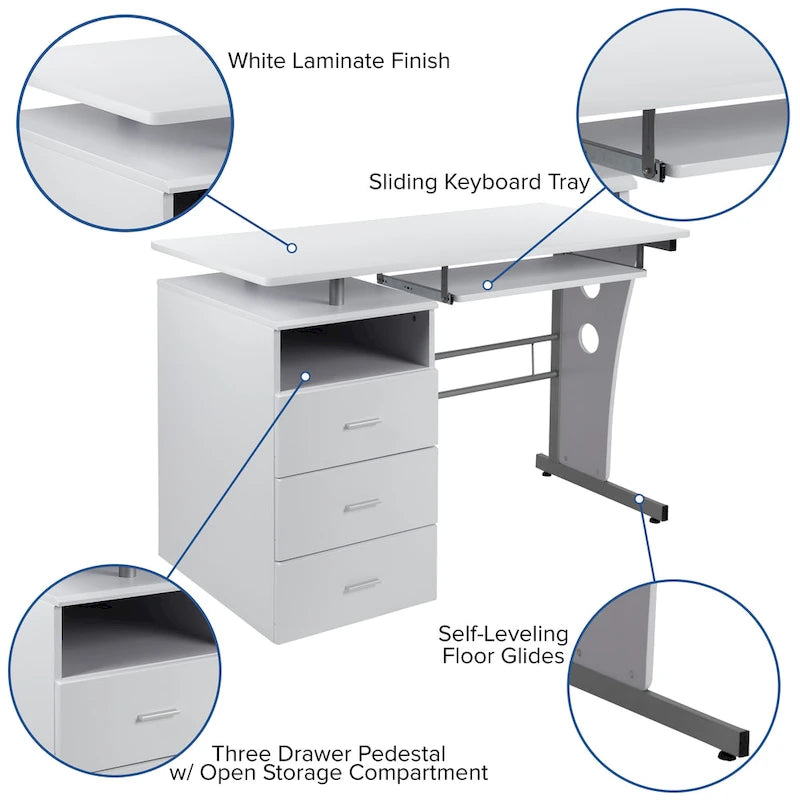 White Laminate Finish

Sliding Keyboard Tray

Self-Leveling Floor Glides

Three Drawer Pedestal w/ Open Storage Compartment