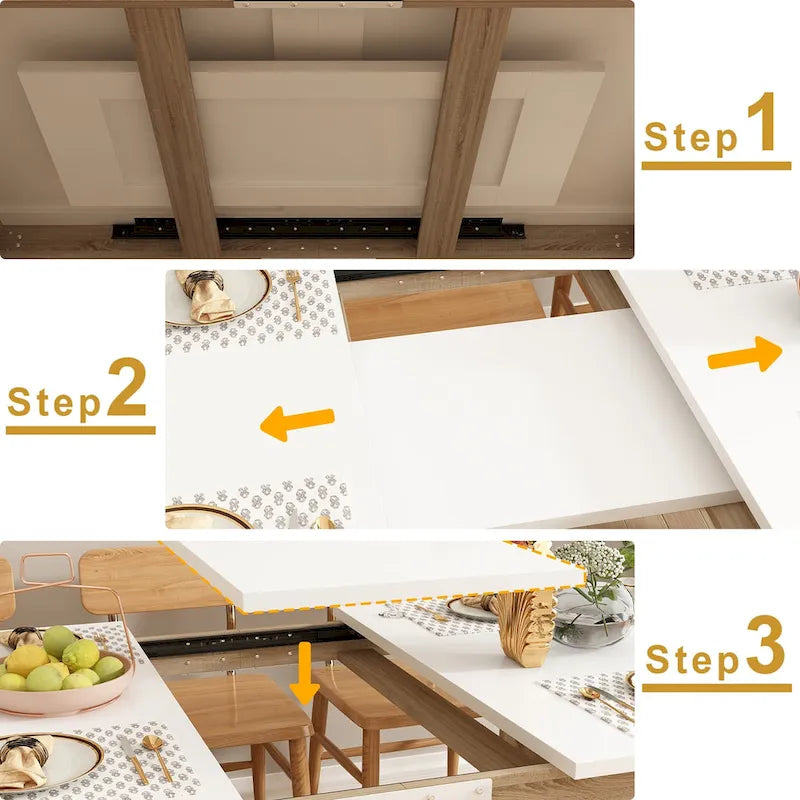 Step 1

Step 2

Step 3