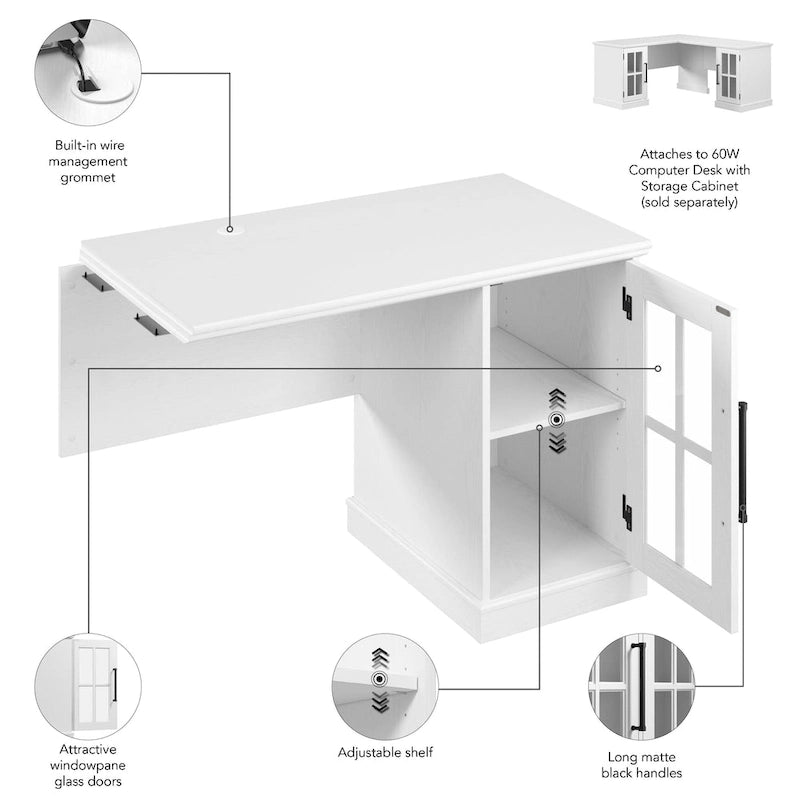 Built-in wire management grommet

Attaches to 60W Computer Desk with Storage Cabinet (sold separately)

Attractive windowpane glass doors

Adjustable shelf

Long matte black handles