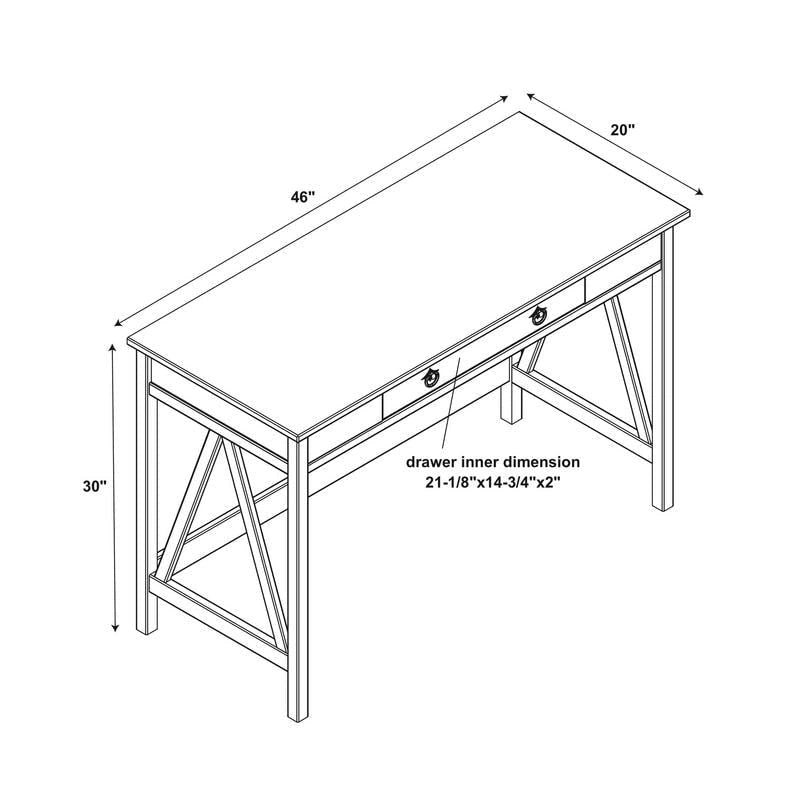 46"

20"

30"

drawer inner dimension
21-1/8"x14-3/4"x2"