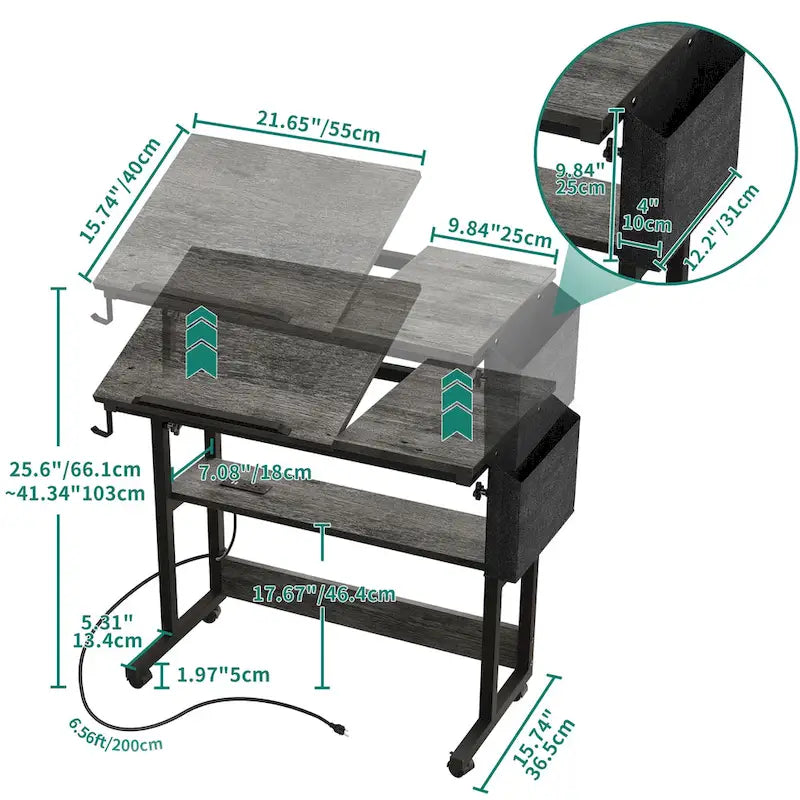 21.65"/55cm
15.74"/40cm
9.84"25cm
9.84"
25cm
4"
10cm
12.2"/31cm
25.6"/66.1cm
~41.34"103cm
7.08"/18cm
17.67"/46.4cm
5.31"
13.4cm
1.97"5cm
6.56ft/200cm
15.74"
36.5cm