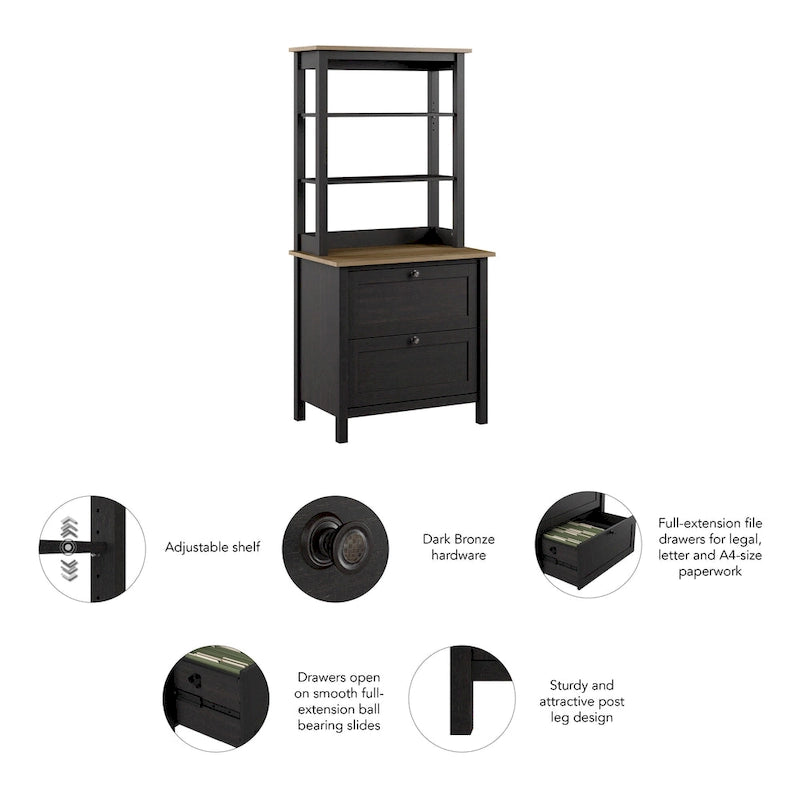 Adjustable shelf

Dark Bronze hardware

Full-extension file drawers for legal, letter and A4-size paperwork

Drawers open on smooth full-extension ball bearing slides

Sturdy and attractive post leg design