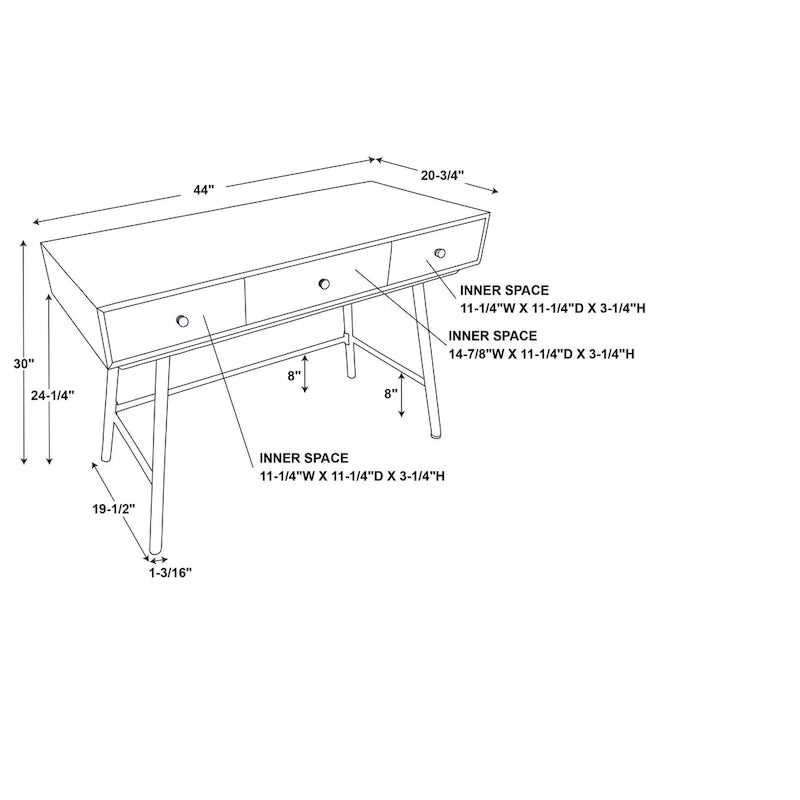 44"

20-3/4"

INNER SPACE
11-1/4"W X 11-1/4"D X 3-1/4"H

INNER SPACE
14-7/8"W X 11-1/4"D X 3-1/4"H

30"

24-1/4"

8"

8"

INNER SPACE
11-1/4"W X 11-1/4"D X 3-1/4"H

19-1/2"

1-3/16"