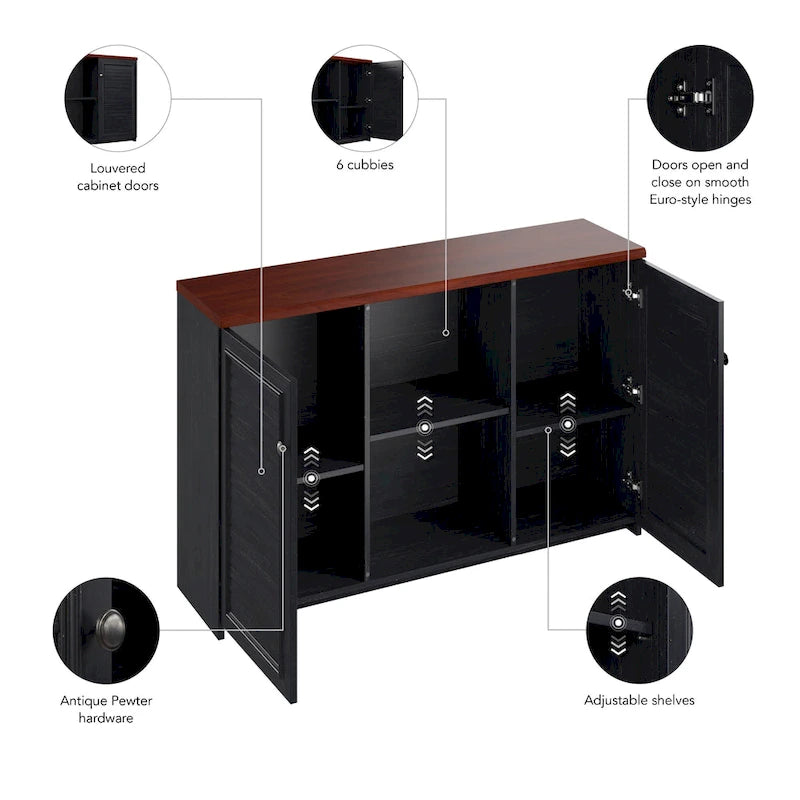 Louvered cabinet doors

6 cubbies

Doors open and close on smooth Euro-style hinges

Antique Pewter hardware

Adjustable shelves