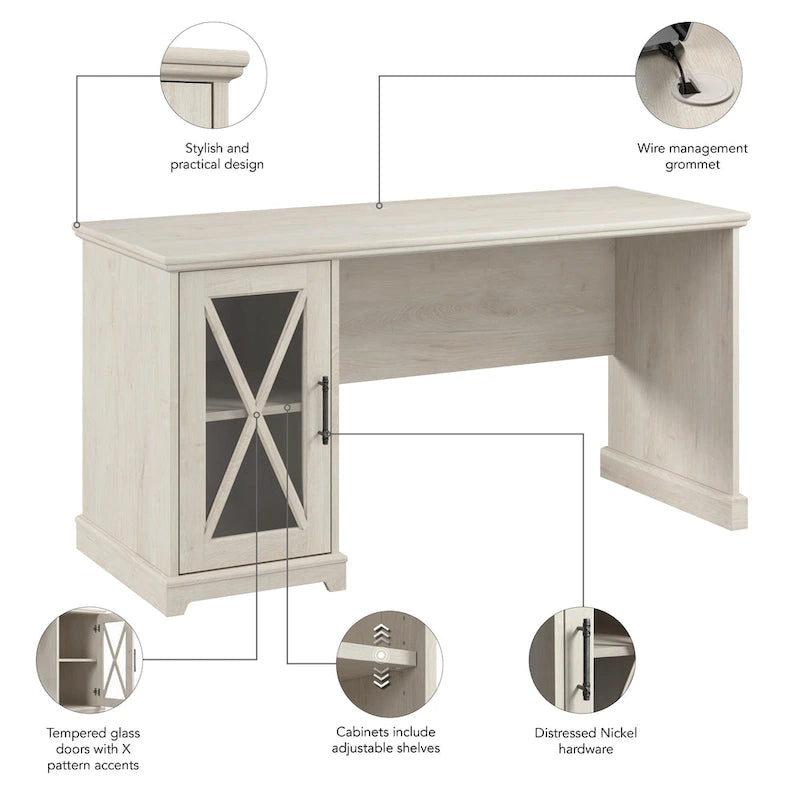 Stylish and practical design

Wire management grommet

Tempered glass doors with X pattern accents

Cabinets include adjustable shelves

Distressed Nickel hardware