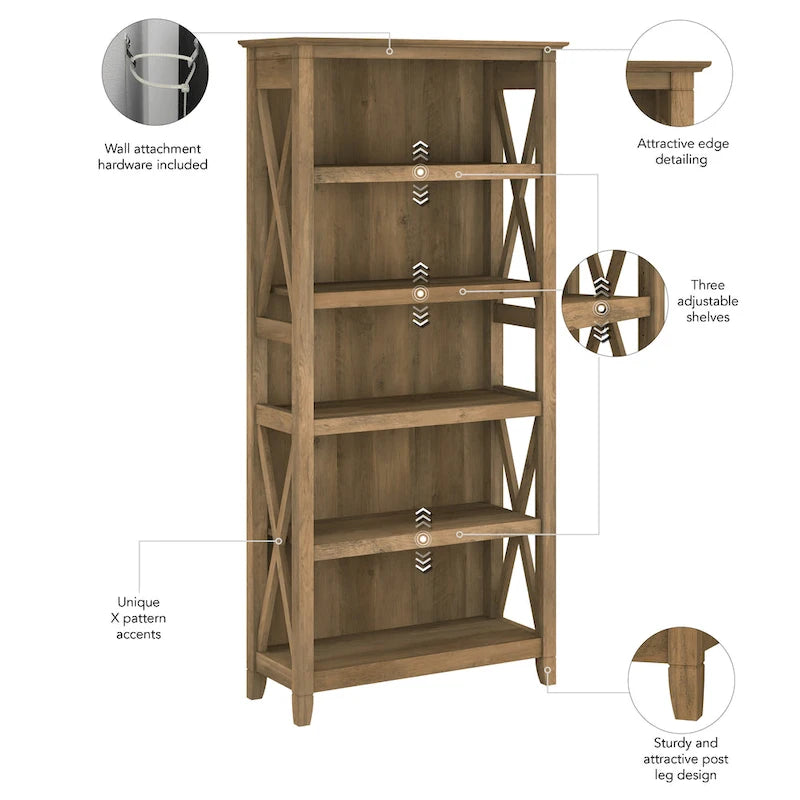 Wall attachment hardware included

Attractive edge detailing

Three adjustable shelves

Unique X pattern accents

Sturdy and attractive post leg design