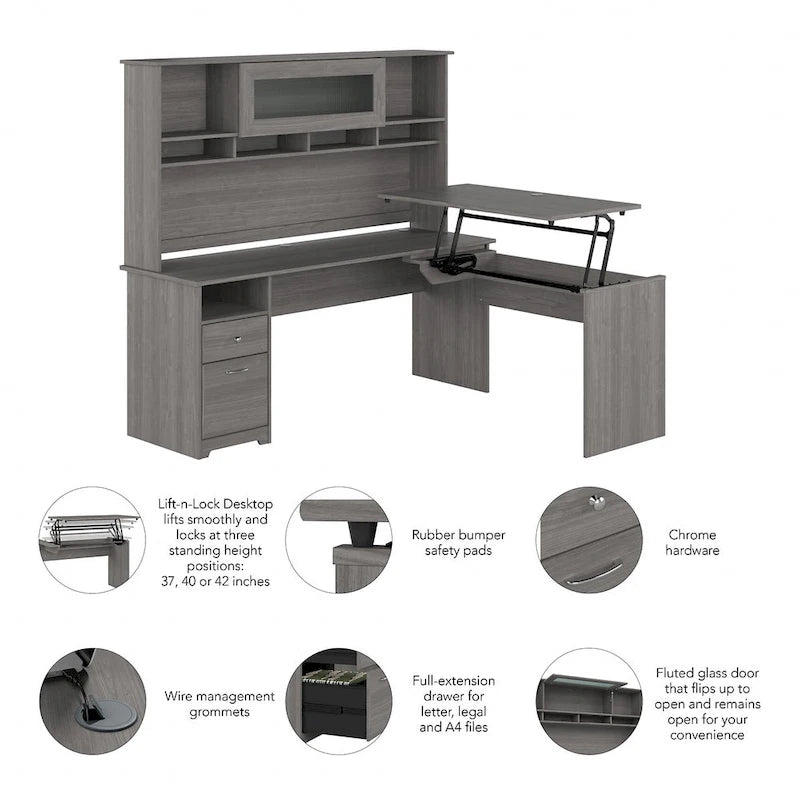 Lift-n-Lock Desktop lifts smoothly and locks at three standing height positions: 37, 40 or 42 inches

Rubber bumper safety pads

Chrome hardware

Wire management grommets

Full-extension drawer for letter, legal and A4 files

Fluted glass door that flips up to open and remains open for your convenience